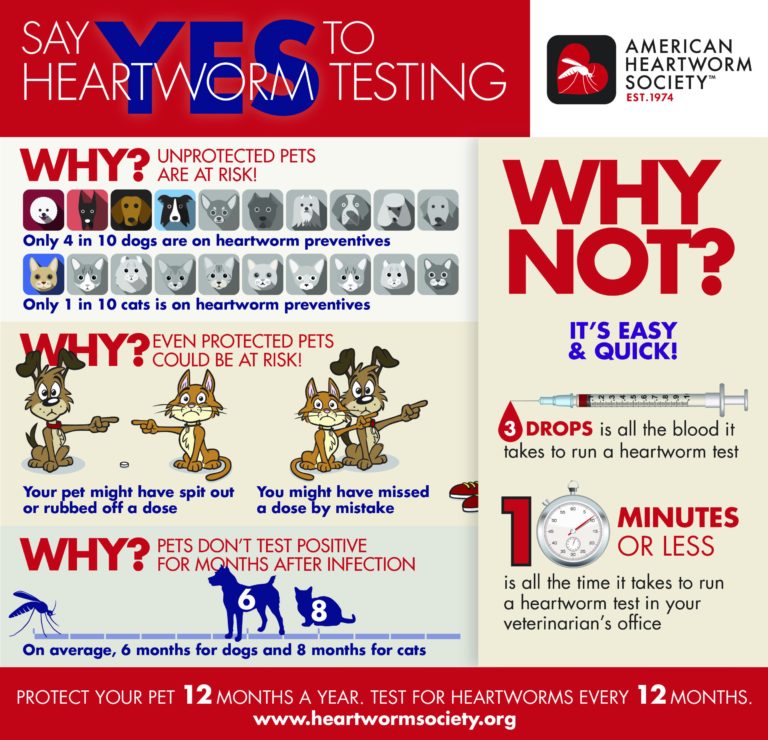 SAY YES TO HEARTWORM TESTING

AMERICAN HEARTWORM SOCIETY™ EST. 1974

WHY? UNPROTECTED PETS ARE AT RISK!

Only 4 in 10 dogs are on heartworm preventives

Only 1 in 10 cats is on heartworm preventives

WHY? EVEN PROTECTED PETS COULD BE AT RISK!

Your pet might have spit out or rubbed off a dose

You might have missed a dose by mistake

WHY? PETS DON'T TEST POSITIVE FOR MONTHS AFTER INFECTION

6

8

On average, 6 months for dogs and 8 months for cats

WHY NOT?

IT'S EASY & QUICK!

3 DROPS is all the blood it takes to run a heartworm test

10 MINUTES OR LESS is all the time it takes to run a heartworm test in your veterinarian's office

PROTECT YOUR PET 12 MONTHS A YEAR. TEST FOR HEARTWORMS EVERY 12 MONTHS.
www.heartwormsociety.org